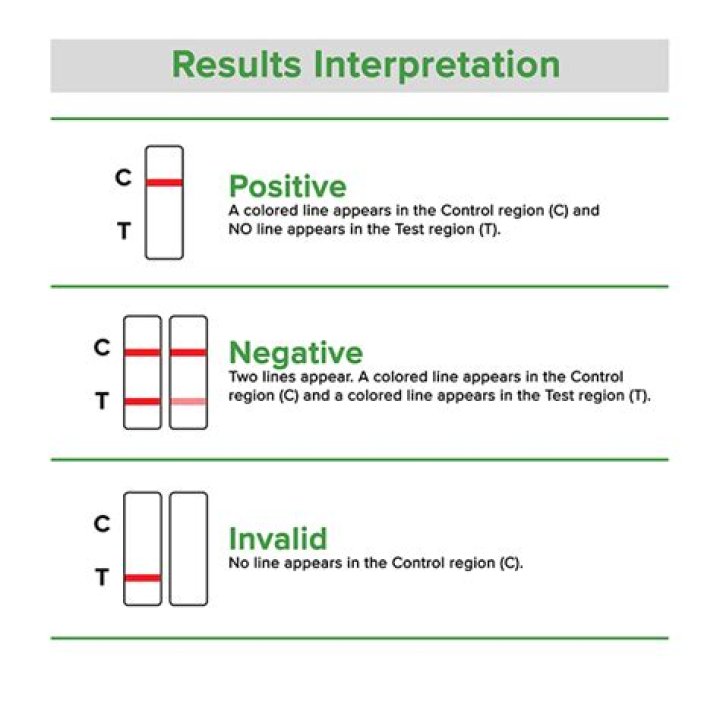 Results Interpretation

C
T

Positive
A colored line appears in the Control region (C) and NO line appears in the Test region (T).

C
T

Negative
Two lines appear. A colored line appears in the Control region (C) and a colored line appears in the Test region (T).

C
T

Invalid
No line appears in the Control region (C).