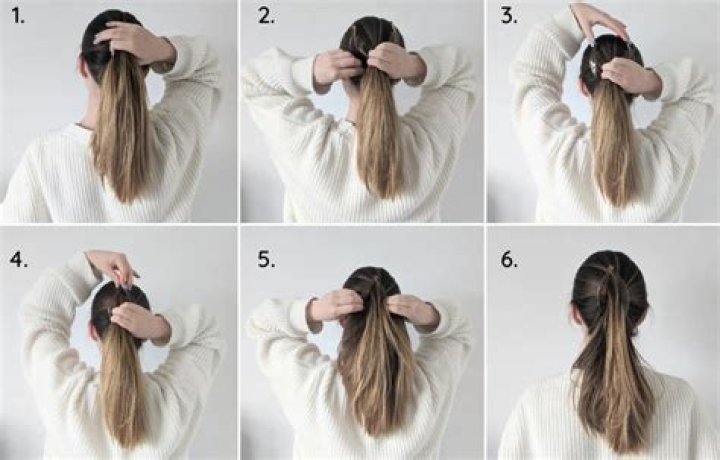 1.

2.

3.

4.

5.

6.